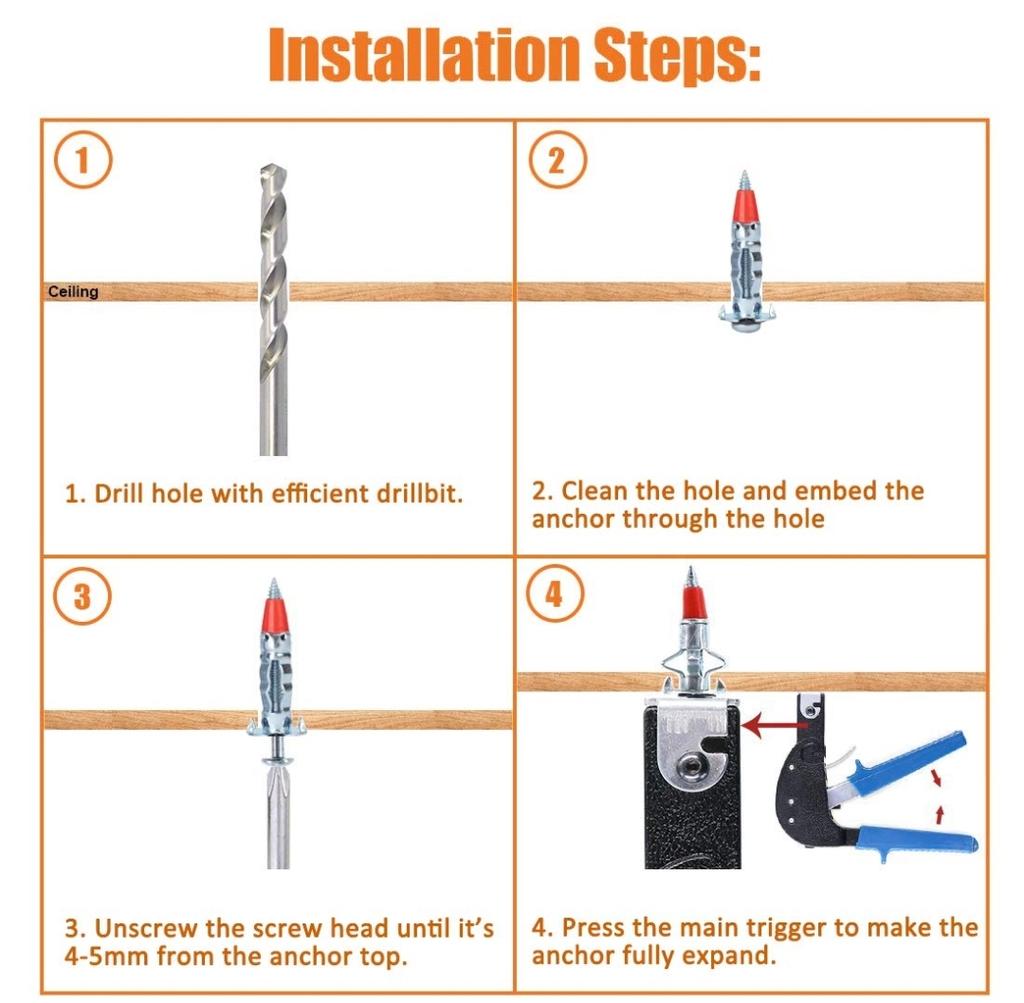 Installation Steps:

1

Ceiling

1. Drill hole with efficient drillbit.

2

2. Clean the hole and embed the anchor through the hole

3

3. Unscrew the screw head until it's 4-5mm from the anchor top.

4

4. Press the main trigger to make the anchor fully expand.