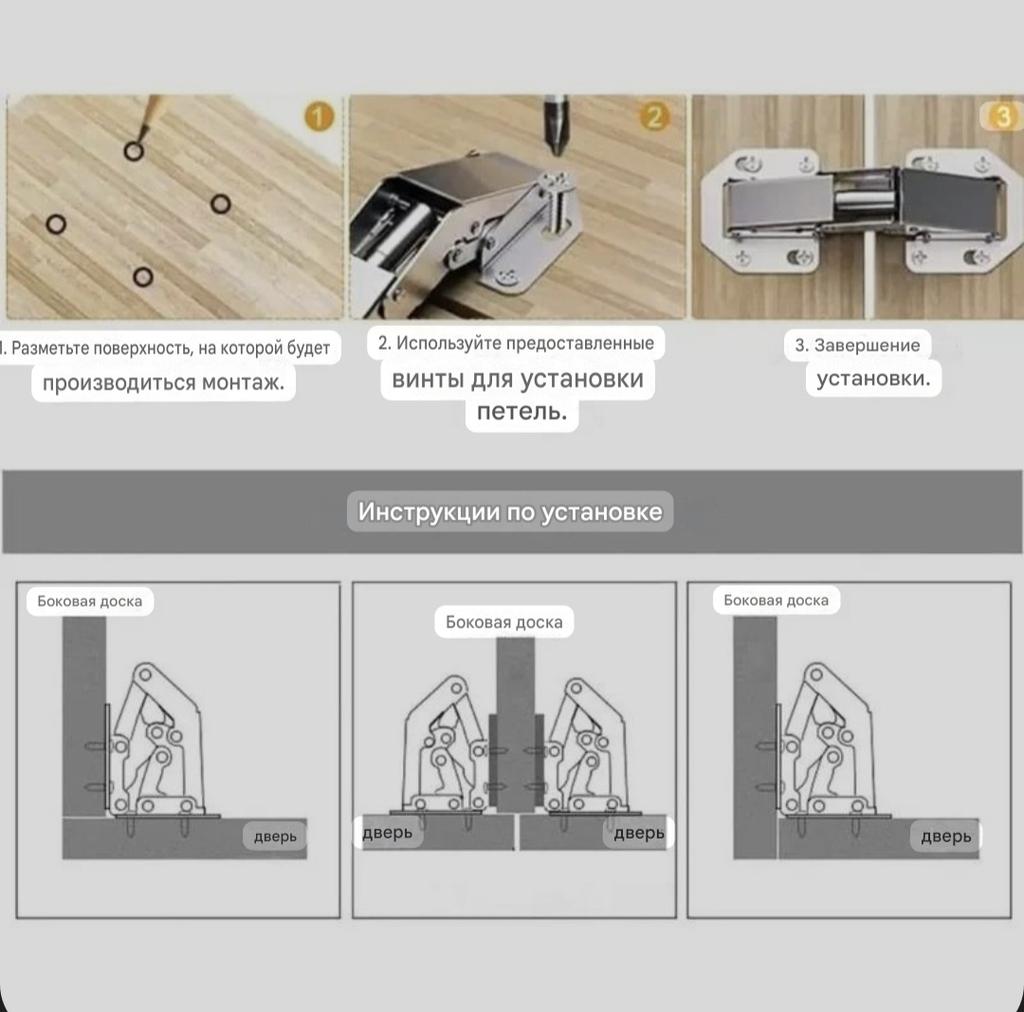 1

2

3

1. Разметьте поверхность, на которой будет производиться монтаж.

2. Используйте предоставленные винты для установки петель.

3. Завершение установки.

Инструкции по установке

Боковая доска

дверь

Боковая доска

дверь

дверь

Боковая доска

дверь