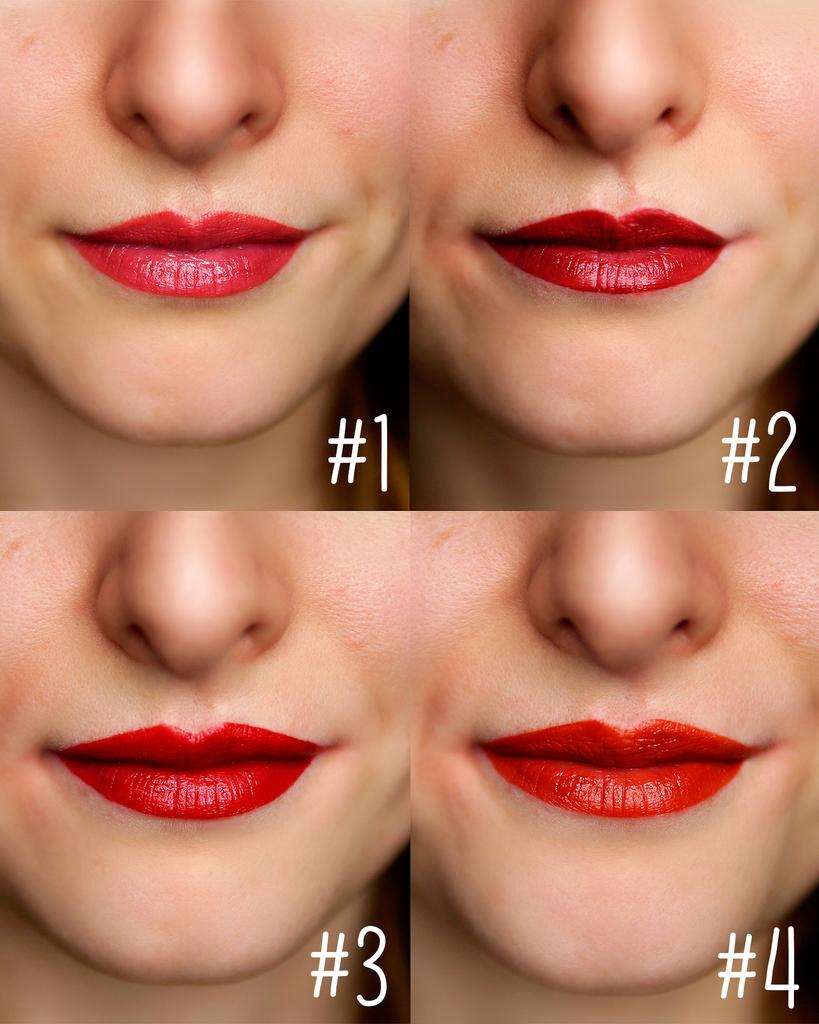 #1

#2

#3

#4