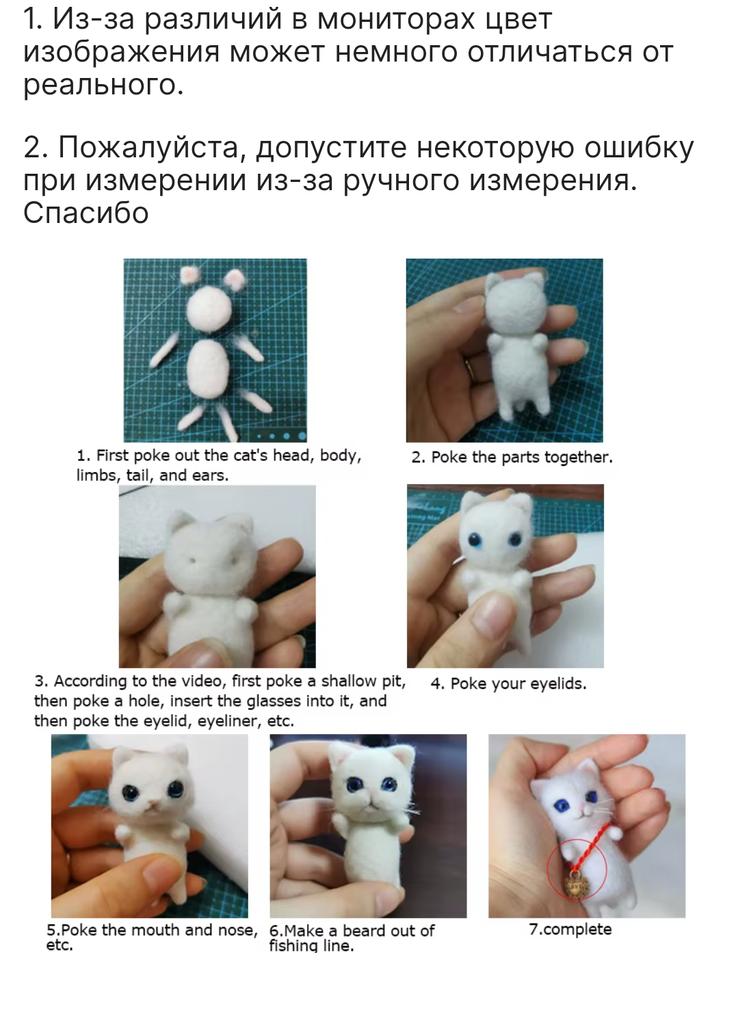 1. Из-за различий в мониторах цвет изображения может немного отличаться от реального.

2. Пожалуйста, допустите некоторую ошибку при измерении из-за ручного измерения. Спасибо

1. First poke out the cat's head, body, limbs, tail, and ears.

2. Poke the parts together.

3. According to the video, first poke a shallow pit, then poke a hole, insert the glasses into it, and then poke the eyelid, eyeliner, etc.

4. Poke your eyelids.

5.Poke the mouth and nose, etc.

6.Make a beard out of fishing line.

7.complete